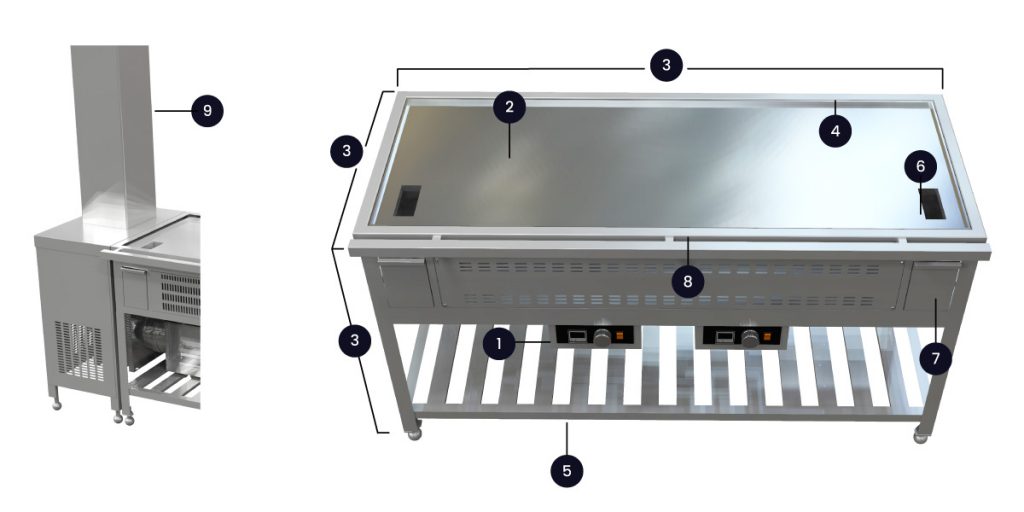 9
3
2
4
3
6
8
3
1
7
5