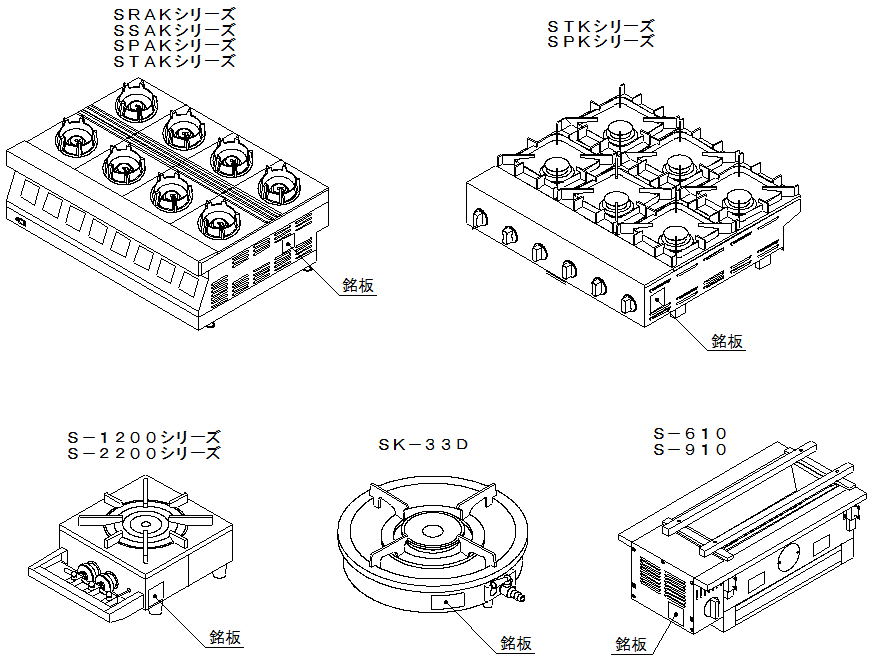 SRAKシリーズ
SSAKシリーズ
SPAKシリーズ
STAKシリーズ

銘板

STKシリーズ
SPKシリーズ

銘板

S－1200シリーズ
S－2200シリーズ

銘板

SK－33D

銘板

S－610
S－910

銘板